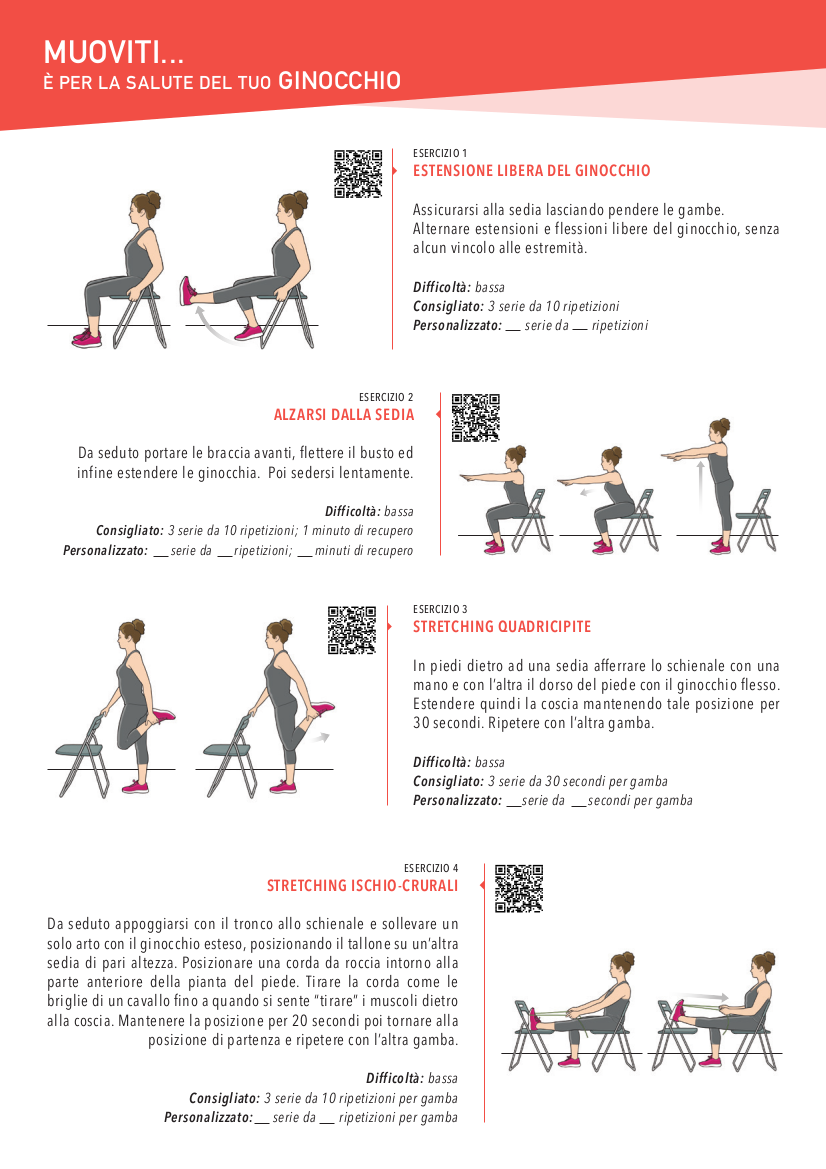 MUOVITI...
È PER LA SALUTE DEL TUO GINOCCHIO

ESERCIZIO 1
ESTENSIONE LIBERA DEL GINOCCHIO

Assicurarsi alla sedia lasciando pendere le gambe. Alternare estensioni e flessioni libere del ginocchio, senza alcun vincolo alle estremità.

Difficoltà: bassa
Consigliato: 3 serie da 10 ripetizioni
Personalizzato: __ serie da __ ripetizioni

ESERCIZIO 2
ALZARSI DALLA SEDIA

Da seduto portare le braccia avanti, flettere il busto ed infine estendere le ginocchia. Poi sedersi lentamente.

Difficoltà: bassa
Consigliato: 3 serie da 10 ripetizioni; 1 minuto di recupero
Personalizzato: __ serie da __ ripetizioni; __ minuti di recupero

ESERCIZIO 3
STRETCHING QUADRICIPITE

In piedi dietro ad una sedia afferrare lo schienale con una mano e con l'altra il dorso del piede con il ginocchio flesso. Estendere quindi la coscia mantenendo tale posizione per 30 secondi. Ripetere con l'altra gamba.

Difficoltà: bassa
Consigliato: 3 serie da 30 secondi per gamba
Personalizzato: __ serie da __ secondi per gamba

ESERCIZIO 4
STRETCHING ISCHIO-CRURALI

Da seduto appoggiarsi con il tronco allo schienale e sollevare un solo arto con il ginocchio esteso, posizionando il tallone su un'altra sedia di pari altezza. Posizionare una corda da roccia intorno alla parte anteriore della pianta del piede. Tirare la corda come le briglie di un cavallo fino a quando si sente "tirare" i muscoli dietro alla coscia. Mantenere la posizione per 20 secondi poi tornare alla posizione di partenza e ripetere con l'altra gamba.

Difficoltà: bassa
Consigliato: 3 serie da 10 ripetizioni per gamba
Personalizzato: __ serie da __ ripetizioni per gamba