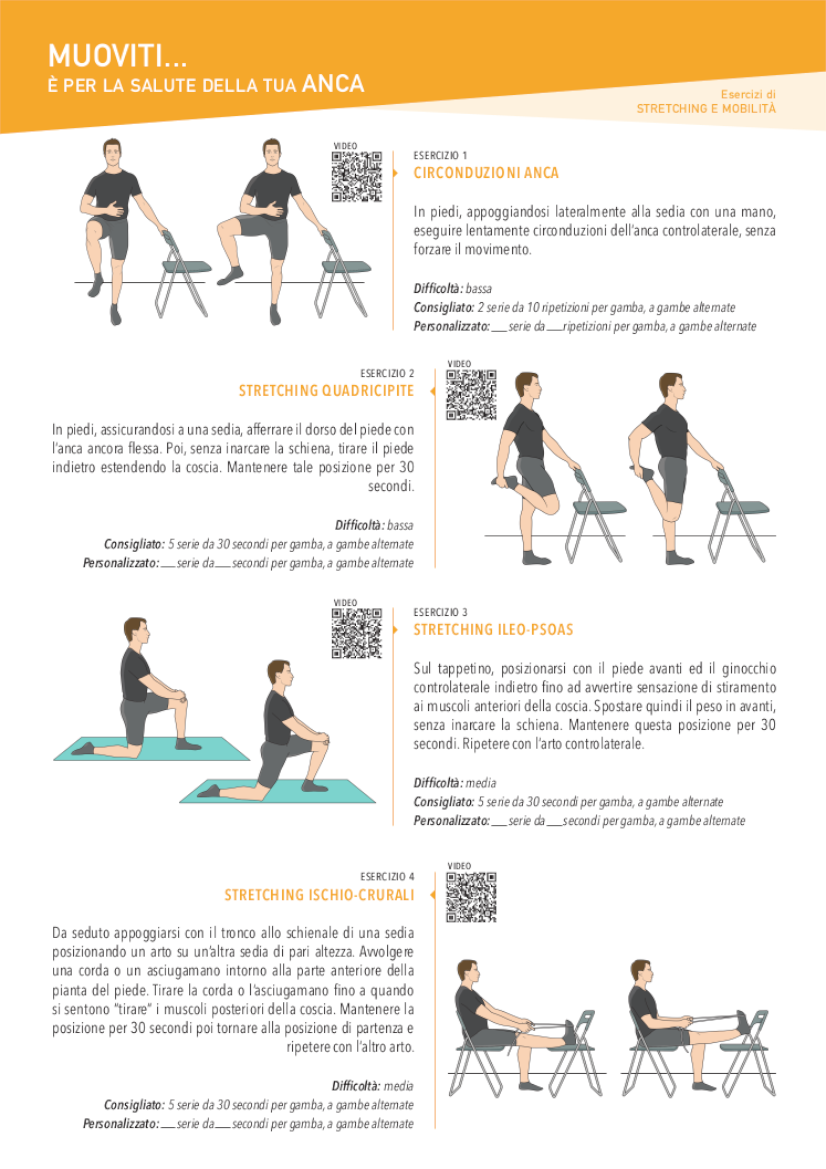 MUOVITI...
È PER LA SALUTE DELLA TUA ANCA

Esercizi di
STRETCHING E MOBILITÀ

VIDEO

ESERCIZIO 1
CIRCONDUZIONI ANCA

In piedi, appoggiandosi lateralmente alla sedia con una mano, eseguire lentamente circonduzioni dell'anca controlaterale, senza forzare il movimento.

Difficoltà: bassa
Consigliato: 2 serie da 10 ripetizioni per gamba, a gambe alternate
Personalizzato: ___ serie da ___ ripetizioni per gamba, a gambe alternate

ESERCIZIO 2
STRETCHING QUADRICIPITE

VIDEO

In piedi, assicurandosi a una sedia, afferrare il dorso del piede con l'anca ancora flessa. Poi, senza inarcare la schiena, tirare il piede indietro estendendo la coscia. Mantenere tale posizione per 30 secondi.

Difficoltà: bassa
Consigliato: 5 serie da 30 secondi per gamba, a gambe alternate
Personalizzato: ___ serie da ___ secondi per gamba, a gambe alternate

VIDEO

ESERCIZIO 3
STRETCHING ILEO-PSOAS

Sul tappetino, posizionarsi con il piede avanti ed il ginocchio controlaterale indietro fino ad avvertire sensazione di stiramento ai muscoli anteriori della coscia. Spostare quindi il peso in avanti, senza inarcare la schiena. Mantenere questa posizione per 30 secondi. Ripetere con l'arto controlaterale.

Difficoltà: media
Consigliato: 5 serie da 30 secondi per gamba, a gambe alternate
Personalizzato: ___ serie da ___ secondi per gamba, a gambe alternate

ESERCIZIO 4
STRETCHING ISCHIO-CRURALI

VIDEO

Da seduto appoggiarsi con il tronco allo schienale di una sedia posizionando un arto su un'altra sedia di pari altezza. Avvolgere una corda o un asciugamano intorno alla parte anteriore della pianta del piede. Tirare la corda o l'asciugamano fino a quando si sentono "tirare" i muscoli posteriori della coscia. Mantenere la posizione per 30 secondi poi tornare alla posizione di partenza e ripetere con l'altro arto.

Difficoltà: media
Consigliato: 5 serie da 30 secondi per gamba, a gambe alternate
Personalizzato: ___ serie da ___ secondi per gamba, a gambe alternate